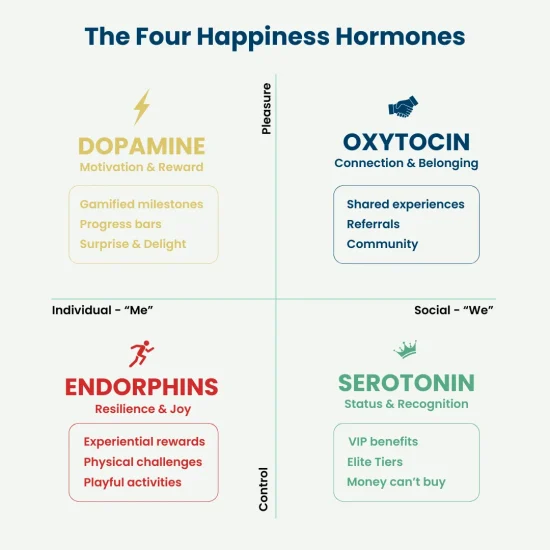 The Four Happiness Hormones

Pleasure

DOPAMINE
Motivation & Reward

Gamified milestones
Progress bars
Surprise & Delight

OXYTOCIN
Connection & Belonging

Shared experiences
Referrals
Community

Individual - “Me”

Social - “We”

ENDORPHINS
Resilience & Joy

Experiential rewards
Physical challenges
Playful activities

SEROTONIN
Status & Recognition

VIP benefits
Elite Tiers
Money can’t buy

Control